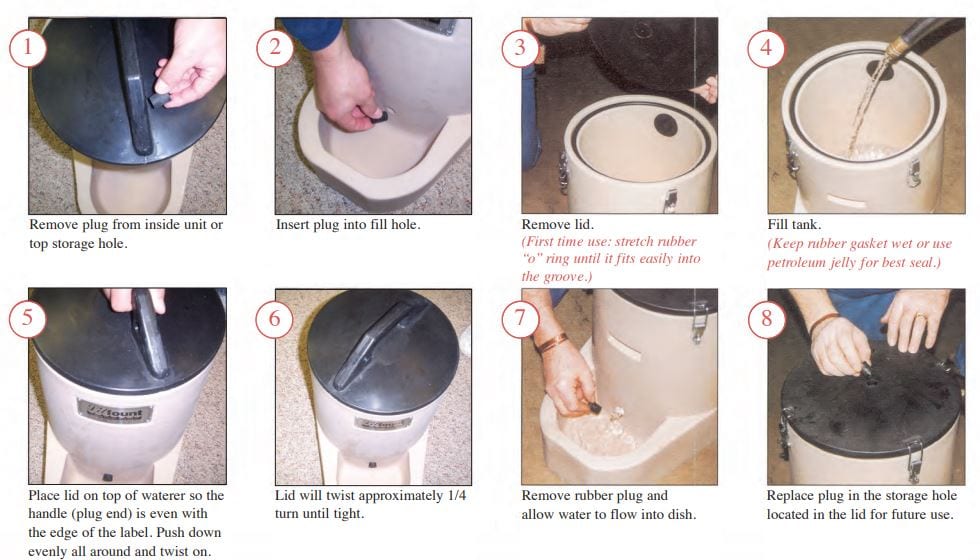 1

Remove plug from inside unit or top storage hole.

2

Insert plug into fill hole.

3

Remove lid.
(First time use: stretch rubber "o" ring until it fits easily into the groove.)

4

Fill tank.
(Keep rubber gasket wet or use petroleum jelly for best seal.)

5

Place lid on top of waterer so the handle (plug end) is even with the edge of the label. Push down evenly all around and twist on.

6

Lid will twist approximately 1/4 turn until tight.

7

Remove rubber plug and allow water to flow into dish.

8

Replace plug in the storage hole located in the lid for future use.